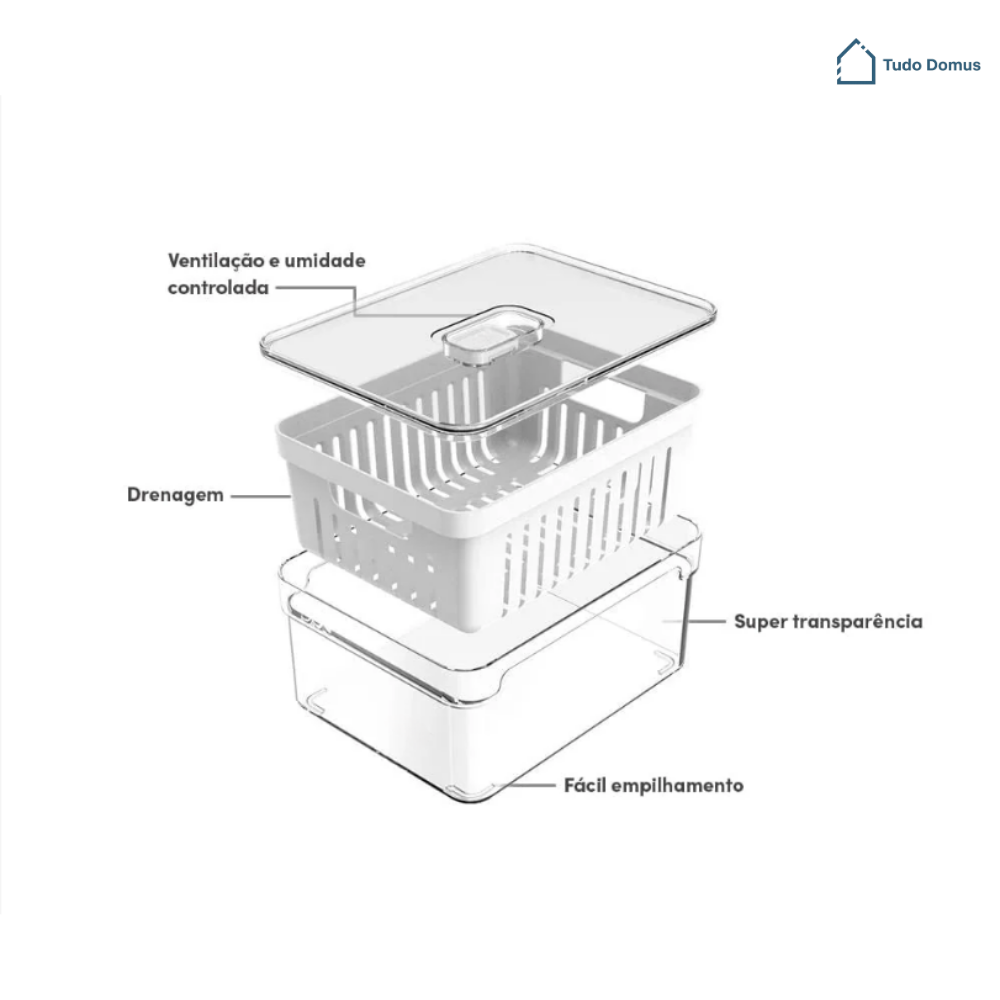 Tudo Domus

Ventilação e umidade controlada

Drenagem

Super transparência

Fácil empilhamento